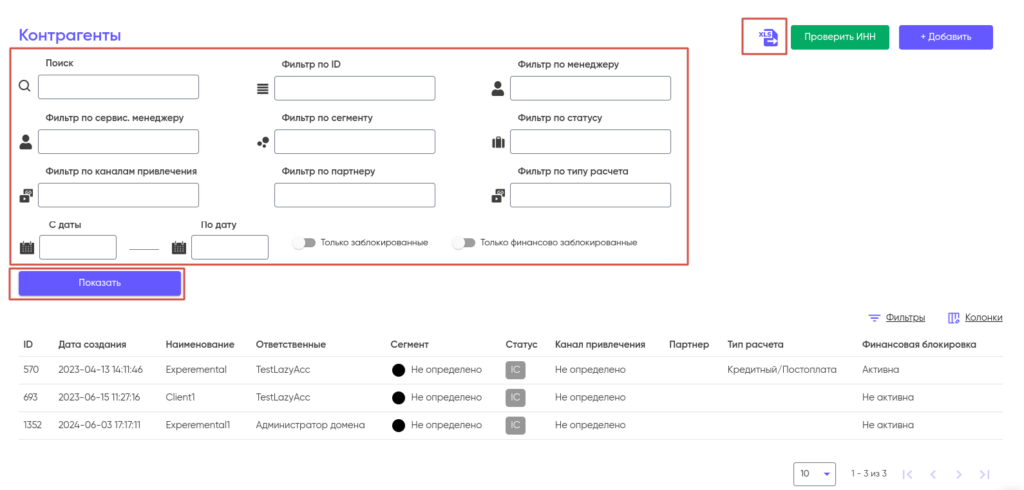 Контрагенты

XLS

Проверить ИНН

+ Добавить

Поиск

Фильтр по ID

Фильтр по менеджеру

Фильтр по сервис. менеджеру

Фильтр по сегменту

Фильтр по статусу

Фильтр по каналам привлечения

Фильтр по партнеру

Фильтр по типу расчета

С даты

По дату

Только заблокированные

Только финансово заблокированные

Показать

Фильтры

Колонки

| ID | Дата создания | Наименование | Ответственные | Сегмент | Статус | Канал привлечения | Партнер | Тип расчета | Финансовая блокировка |
|---|---|---|---|---|---|---|---|---|---|
| 570 | 2023-04-13 14:11:46 | Experemental | TestLazyAcc | Не определено | IC | Не определено | | Кредитный/Постоплата | Активна |
| 693 | 2023-06-15 11:27:16 | Client1 | TestLazyAcc | Не определено | IC | Не определено | | | Не активна |
| 1352 | 2024-06-03 17:17:11 | Experemental1 | Администратор домена | Не определено | IC | Не определено | | | Не активна |

10

1 - 3 из 3